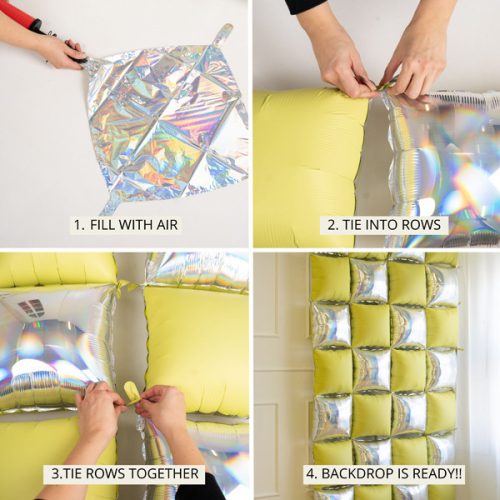 1. FILL WITH AIR

2. TIE INTO ROWS

3.TIE ROWS TOGETHER

4. BACKDROP IS READY!!